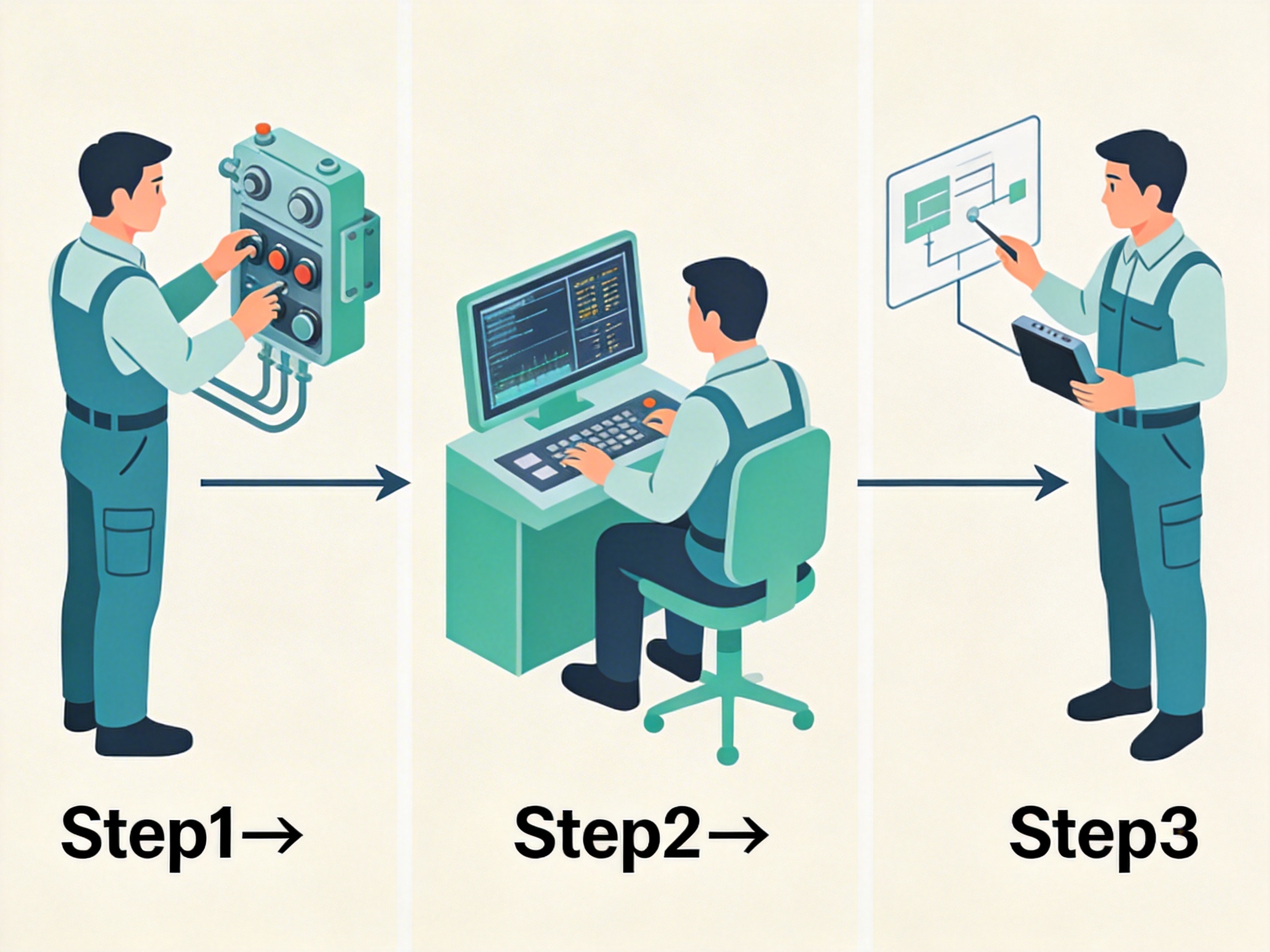 Step1→

Step2→

Step3