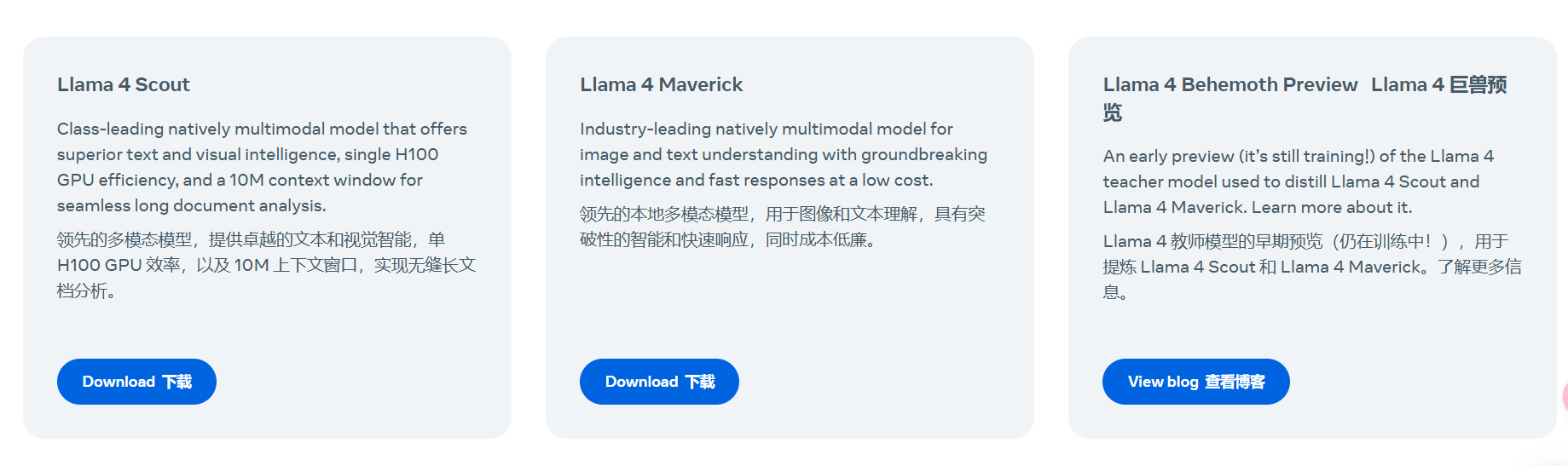 Llama 4 Scout

Class-leading natively multimodal model that offers superior text and visual intelligence, single H100 GPU efficiency, and a 10M context window for seamless long document analysis.

领先的多模态模型，提供卓越的文本和视觉智能，单 H100 GPU 效率，以及 10M 上下文窗口，实现无缝长文档分析。

Download 下载

Llama 4 Maverick

Industry-leading natively multimodal model for image and text understanding with groundbreaking intelligence and fast responses at a low cost.

领先的本地多模态模型，用于图像和文本理解，具有突破性的智能和快速响应，同时成本低廉。

Download 下载

Llama 4 Behemoth Preview Llama 4 巨兽预览

An early preview (it's still training!) of the Llama 4 teacher model used to distill Llama 4 Scout and Llama 4 Maverick. Learn more about it.

Llama 4 教师模型的早期预览（仍在训练中！），用于提炼 Llama 4 Scout 和 Llama 4 Maverick。了解更多信息。

View blog 查看博客