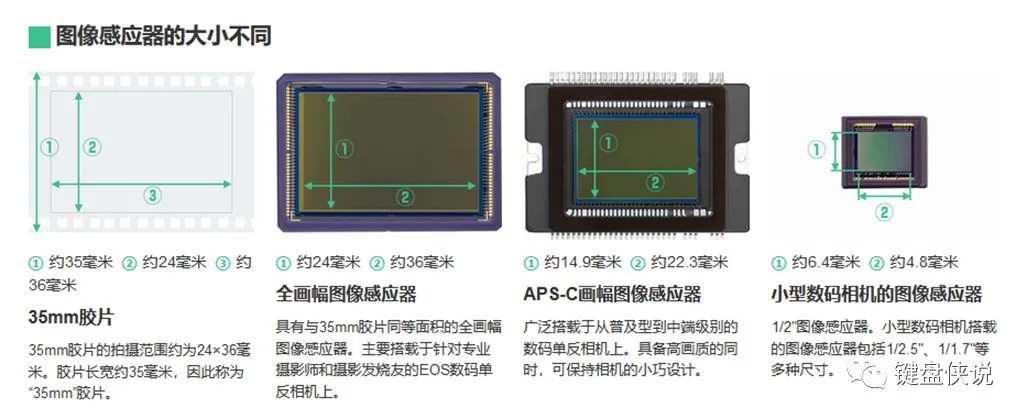 图像感应器的大小不同

①
②
③

① 约35毫米 ② 约24毫米 ③ 约36毫米

35mm胶片

35mm胶片的拍摄范围约为24×36毫米。胶片长宽约35毫米，因此称为"35mm"胶片。

①
②

① 约24毫米 ② 约36毫米

全画幅图像感应器

具有与35mm胶片同等面积的全画幅图像感应器。主要搭载于针对专业摄影师和摄影发烧友的EOS数码单反相机上。

①
②

① 约14.9毫米 ② 约22.3毫米

APS-C画幅图像感应器

广泛搭载于从普及型到中端级别的数码单反相机上。具备高画质的同时，可保持相机的小巧设计。

①
②

① 约6.4毫米 ② 约4.8毫米

小型数码相机的图像感应器

1/2"图像感应器。小型数码相机搭载的图像感应器包括1/2.5"、1/1.7"等多种尺寸。

键盘侠说