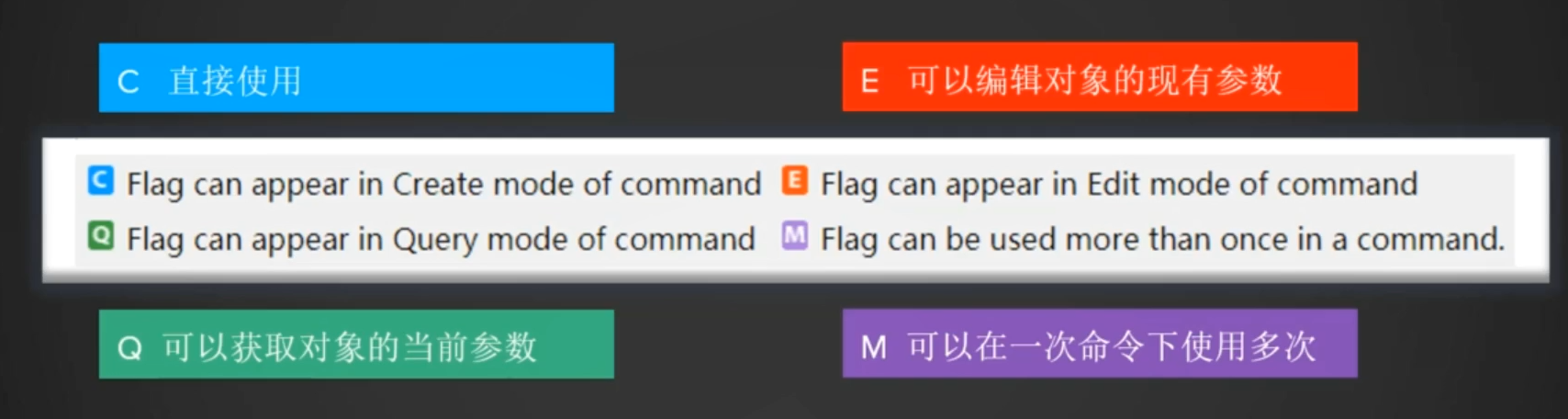 C 直接使用

E 可以编辑对象的现有参数

C Flag can appear in Create mode of command

Q Flag can appear in Query mode of command

E Flag can appear in Edit mode of command

M Flag can be used more than once in a command.

Q 可以获取对象的当前参数

M 可以在一次命令下使用多次