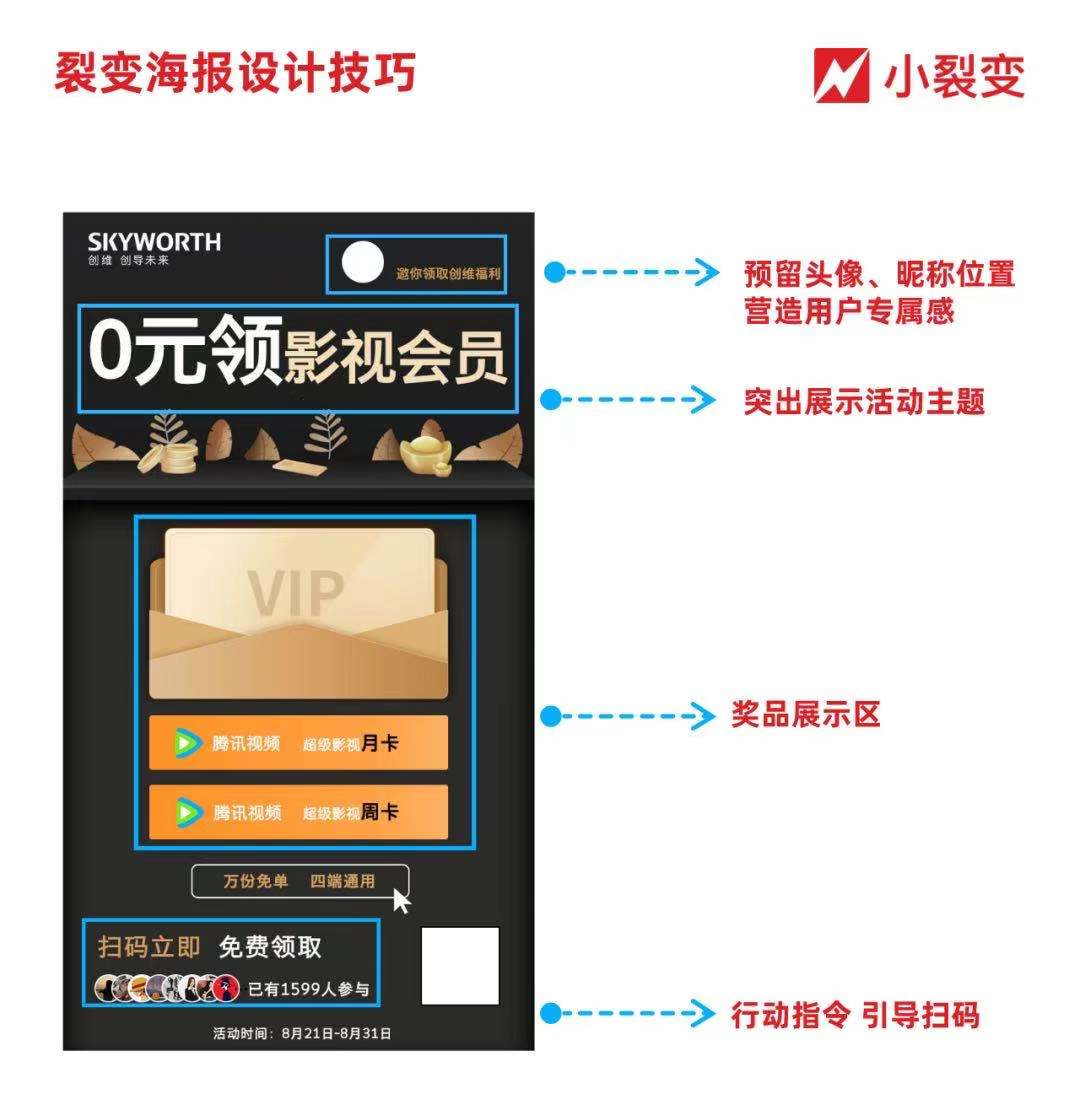 裂变海报设计技巧

小裂变

SKYWORTH
创维 创导未来

邀你领取创维福利

0元领影视会员

VIP

腾讯视频 超级影视月卡

腾讯视频 超级影视周卡

万份免单 四端通用

扫码立即 免费领取

已有1599人参与

活动时间：8月21日-8月31日

预留头像、昵称位置
营造用户专属感

突出展示活动主题

奖品展示区

行动指令 引导扫码