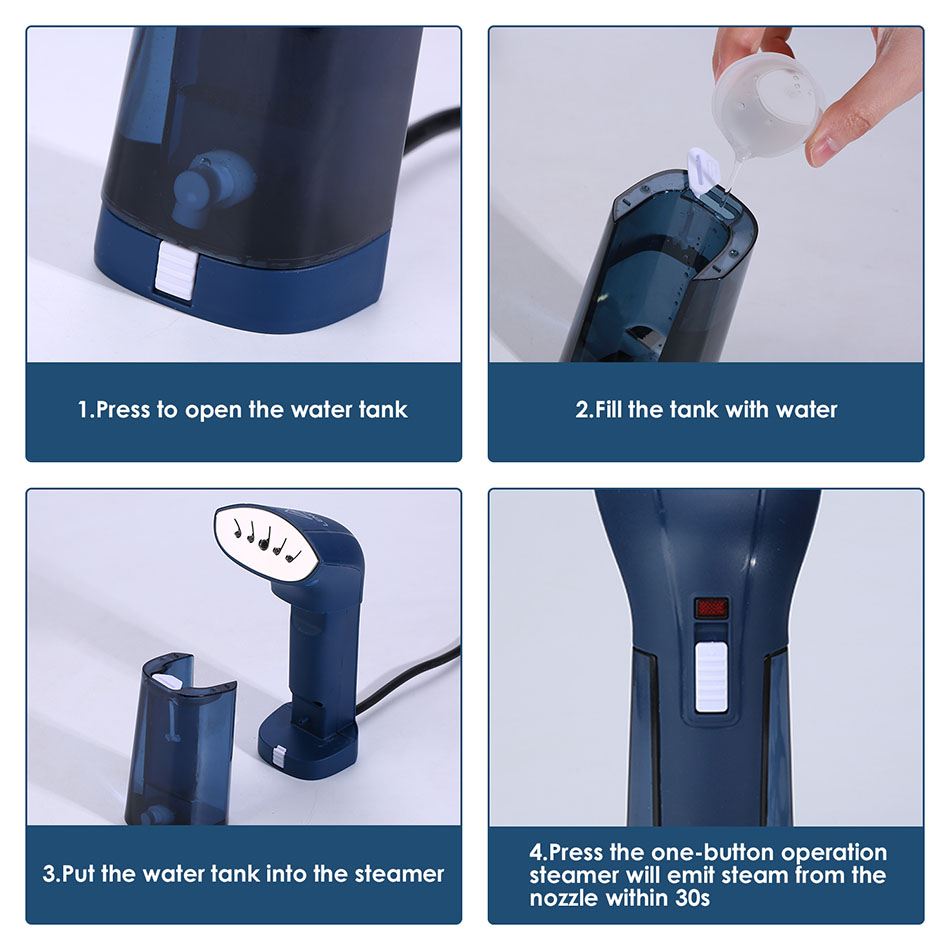 1.Press to open the water tank

2.Fill the tank with water

3.Put the water tank into the steamer

4.Press the one-button operation steamer will emit steam from the nozzle within 30s